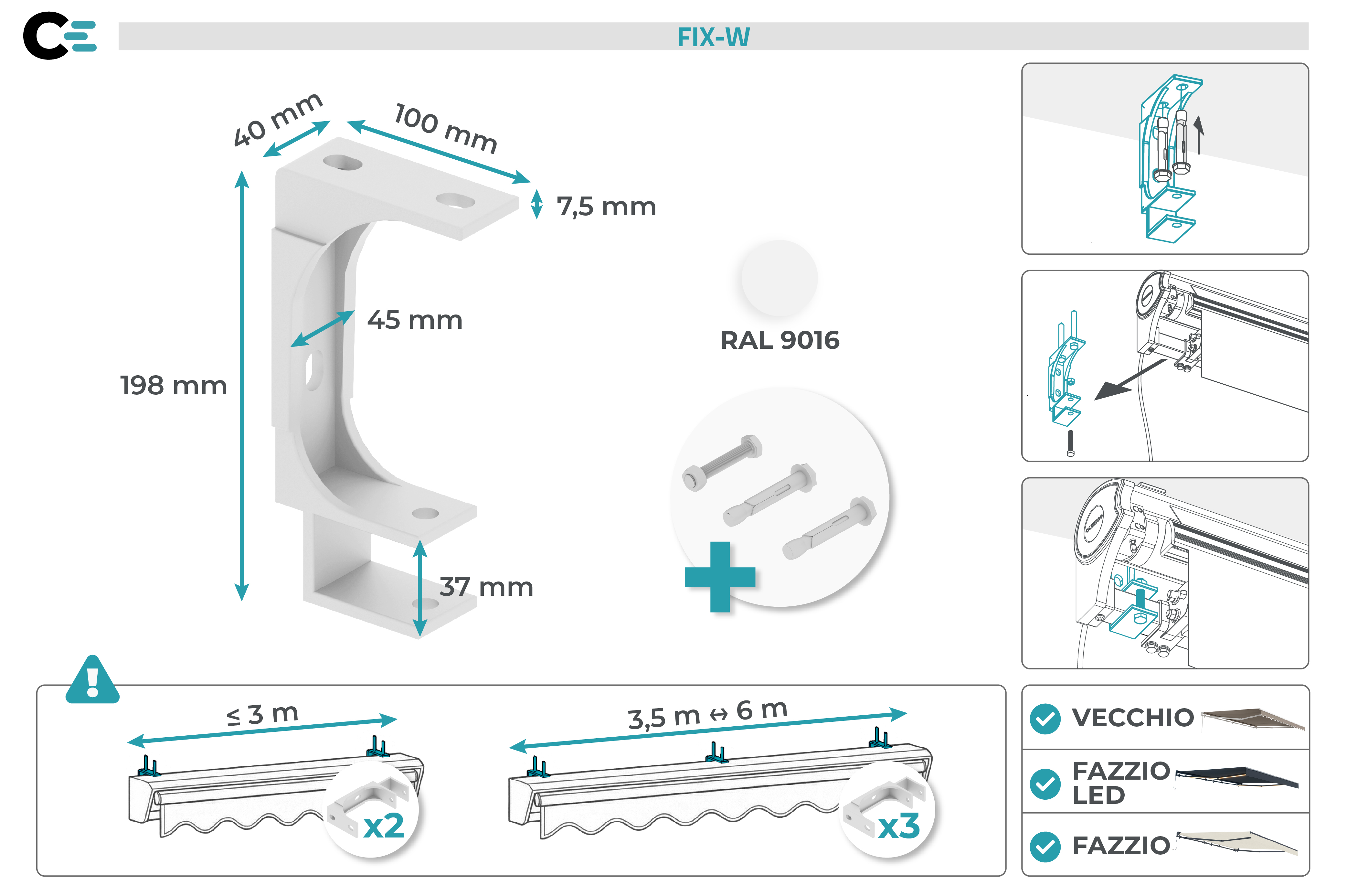 FIX-W

40 mm
100 mm
7,5 mm
45 mm
198 mm
37 mm

RAL 9016

≤ 3 m
x2

3,5 m ↔ 6 m
x3

VECCHIO
FAZZIO LED
FAZZIO