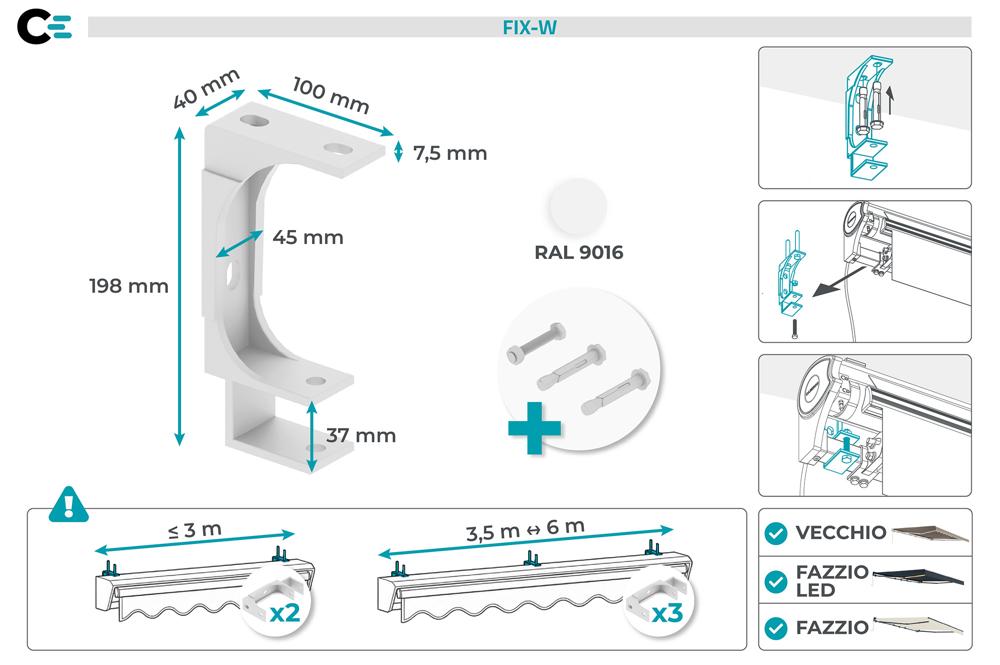 FIX-W

40 mm
100 mm
7,5 mm
45 mm
198 mm
37 mm

RAL 9016

≤ 3 m
x2

3,5 m ↔ 6 m
x3

VECCHIO
FAZZIO LED
FAZZIO