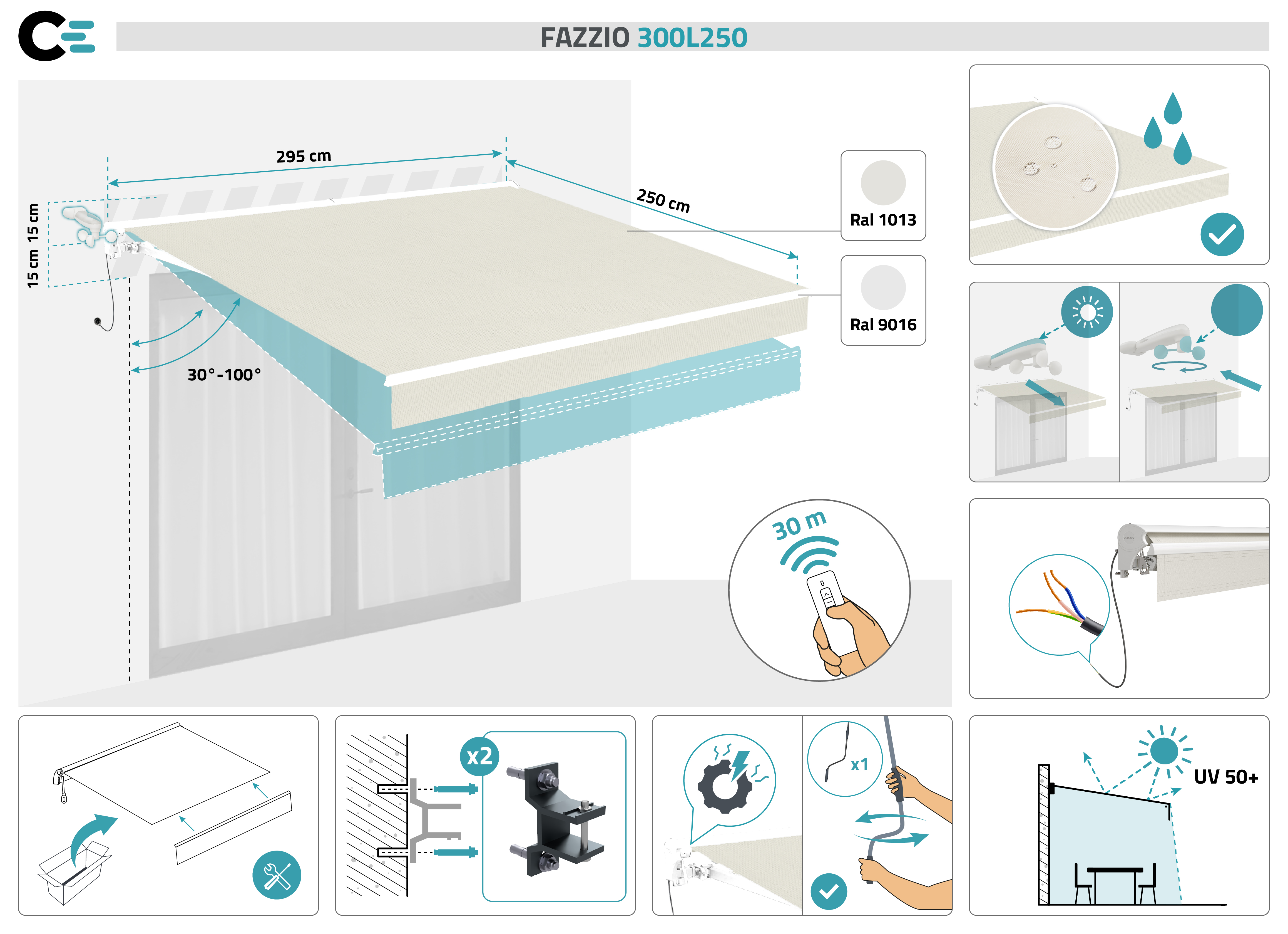 FAZZIO 300L250

295 cm

250 cm

15 cm 15 cm

30°-100°

Ral 1013

Ral 9016

30 m

x2

x1

UV 50+