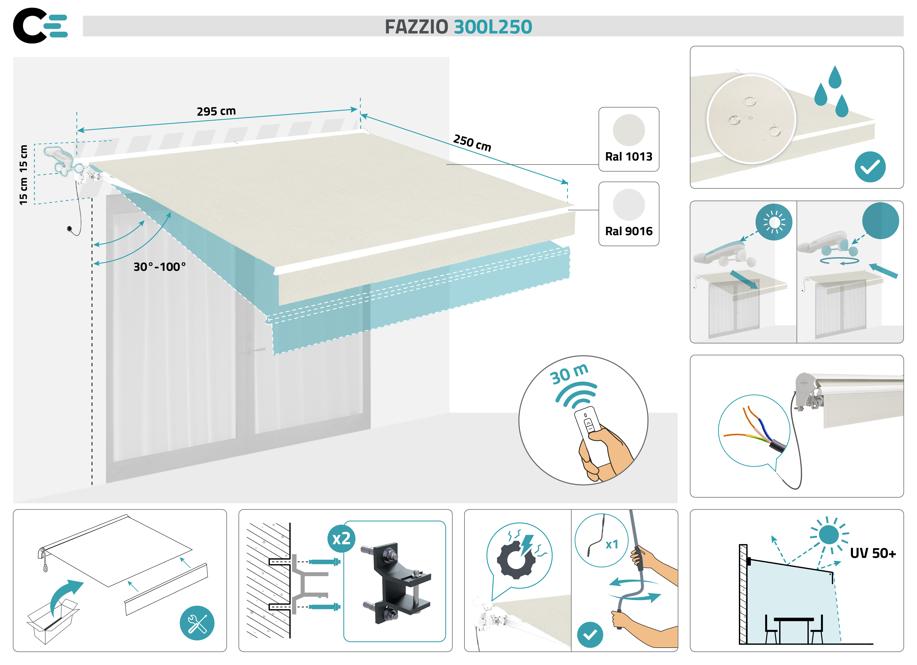 FAZZIO 300L250

295 cm

250 cm

15 cm 15 cm

30°-100°

Ral 1013

Ral 9016

30 m

x2

x1

UV 50+