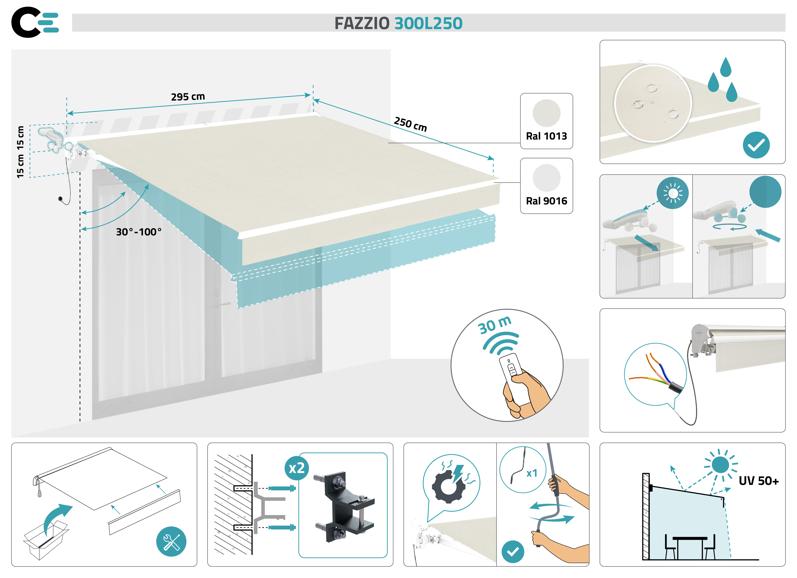 FAZZIO 300L250

295 cm

250 cm

15 cm 15 cm

30°-100°

Ral 1013

Ral 9016

30 m

x2

x1

UV 50+