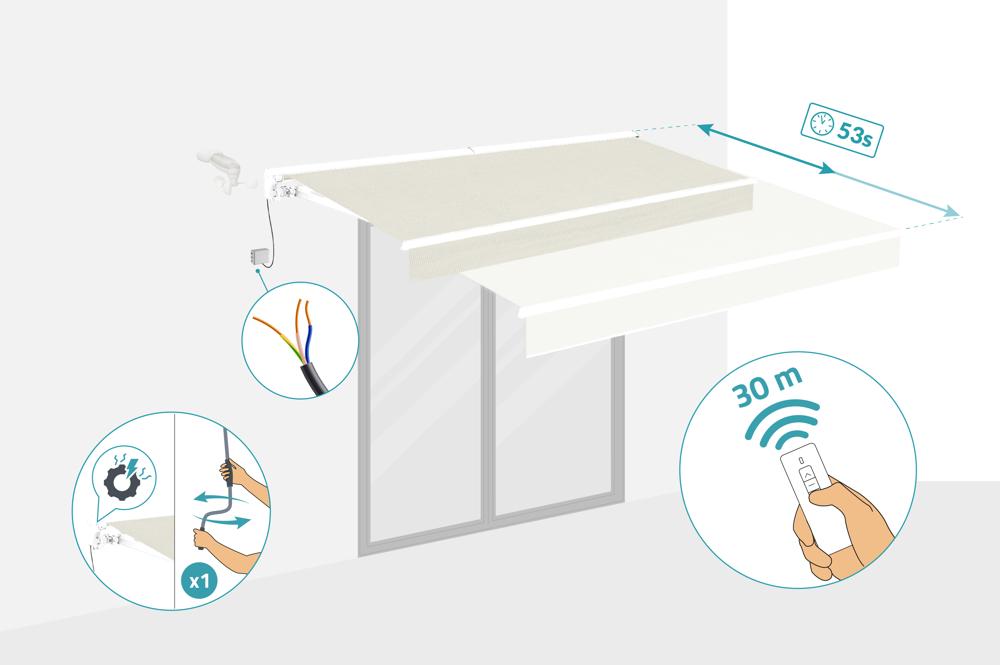 53s

30 m

x1