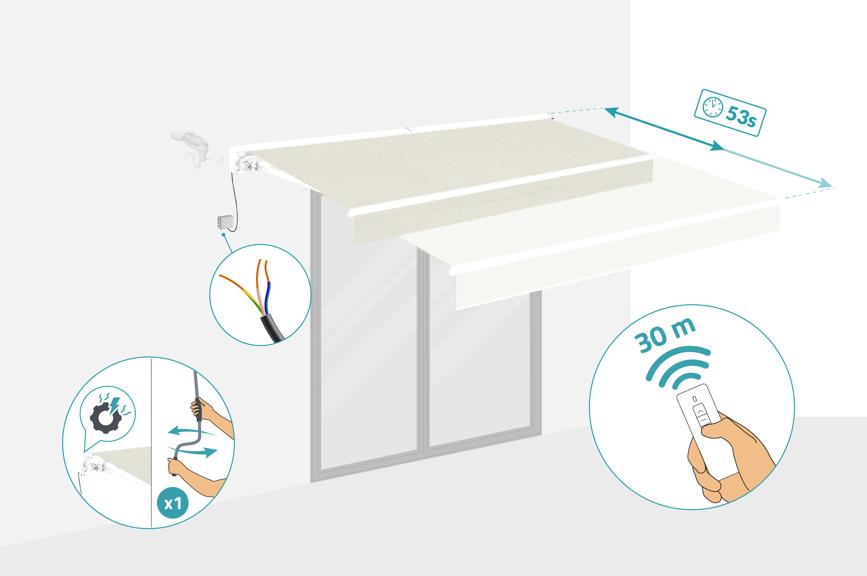 53s

30 m

x1