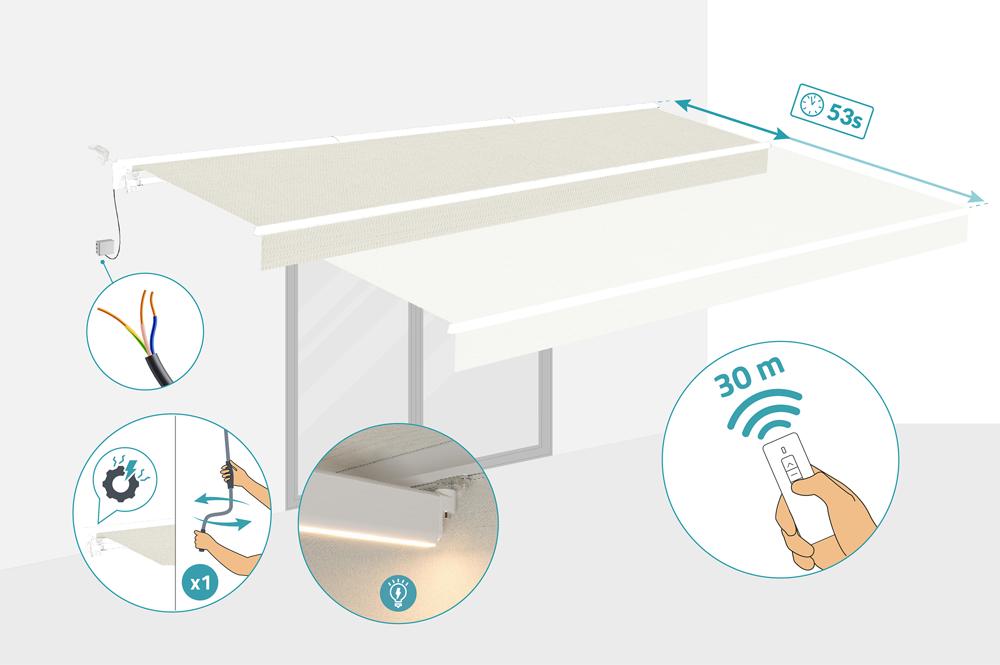 53s

30 m

x1