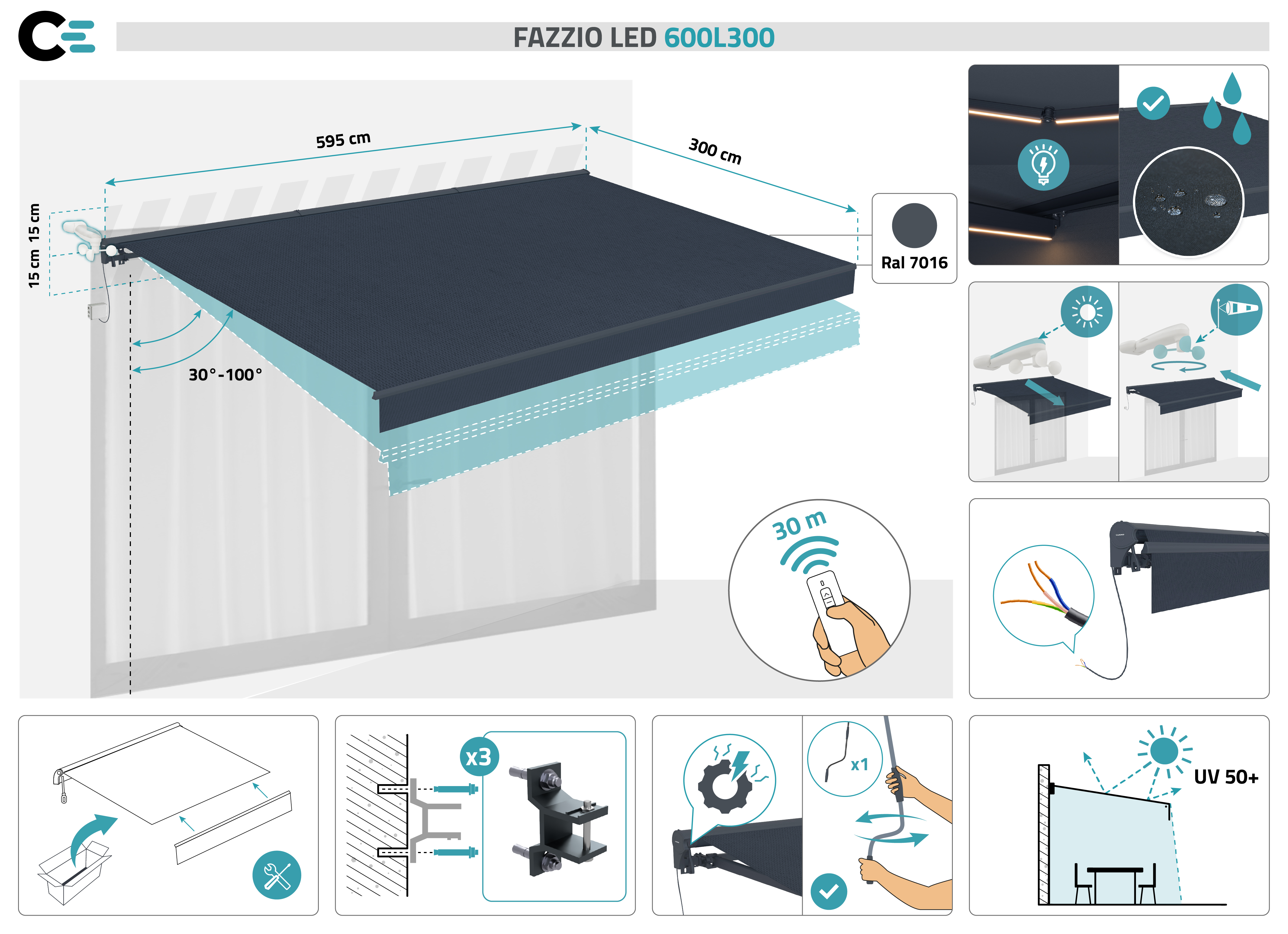 FAZZIO LED 600L300

595 cm

300 cm

15 cm 15 cm

30°-100°

Ral 7016

30 m

x3

x1

UV 50+