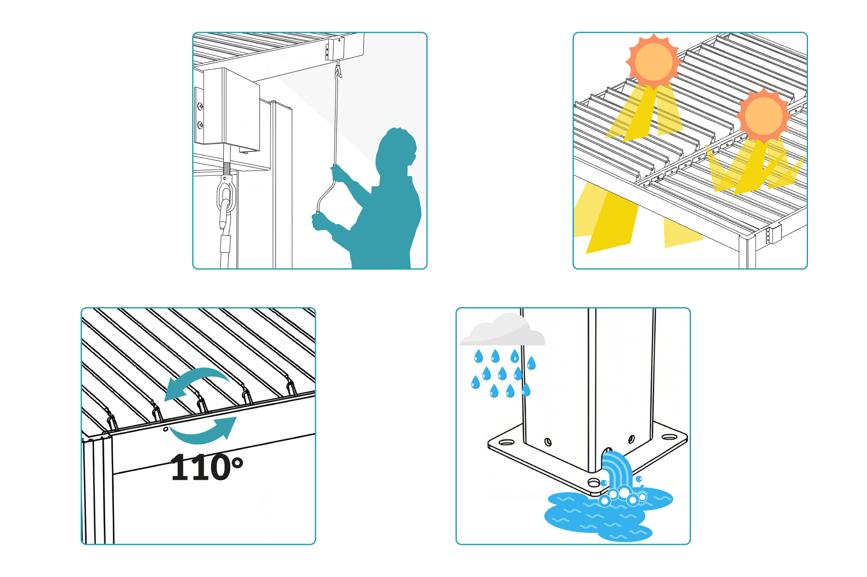 110°