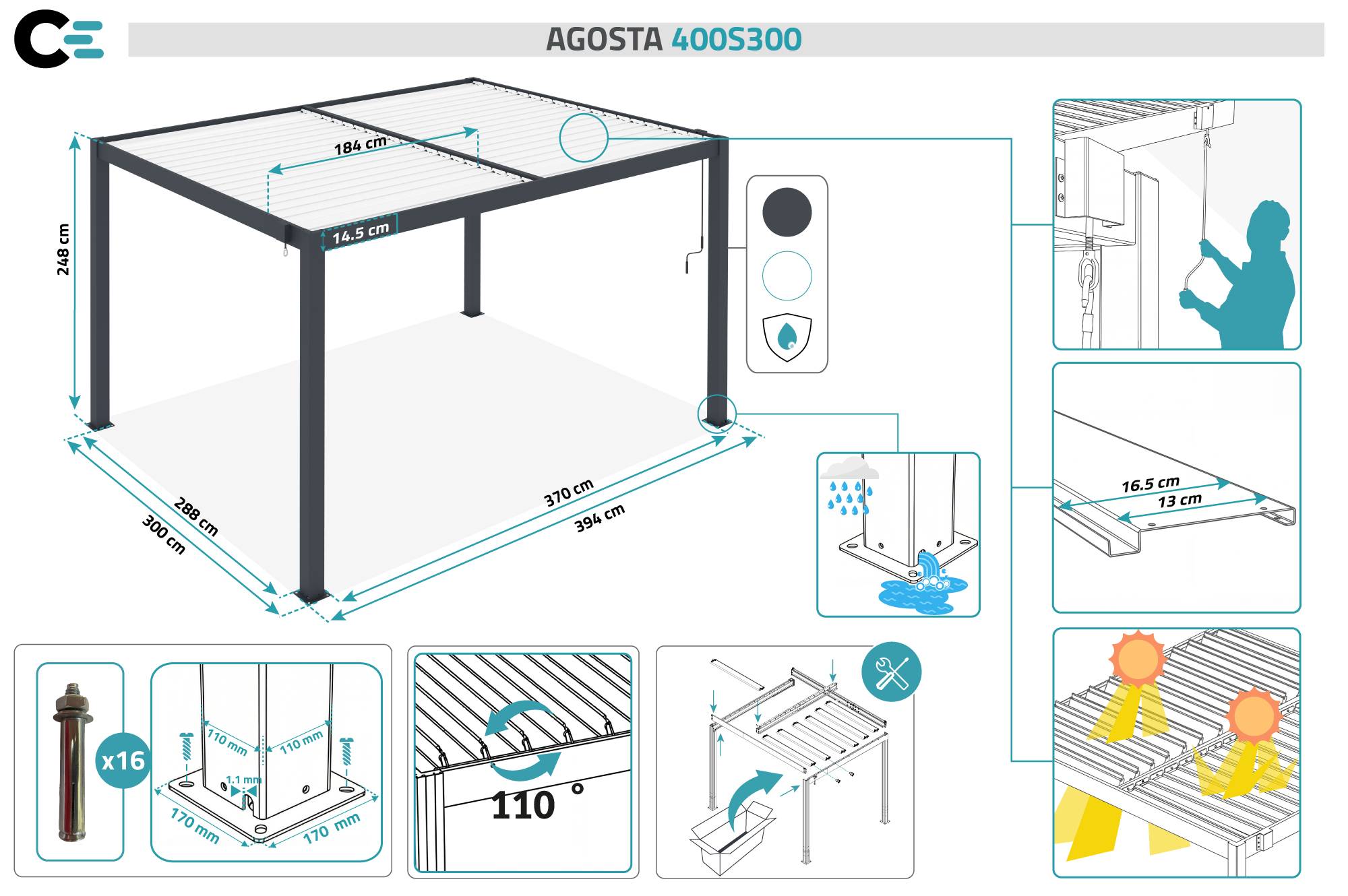 AGOSTA 400S300

184 cm

14.5 cm

248 cm

288 cm

300 cm

370 cm

394 cm

16.5 cm

13 cm

x16

110 mm

110 mm

1.1 mm

170 mm

170 mm

110 °