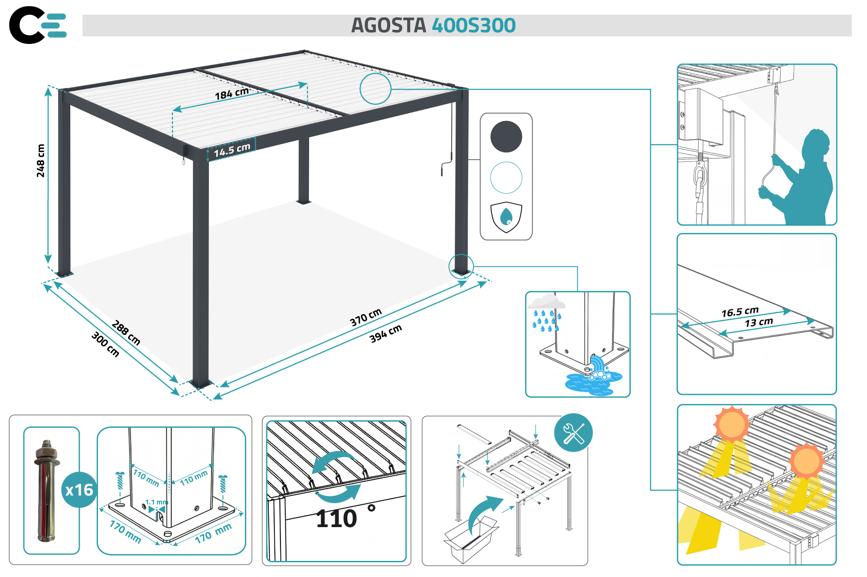 AGOSTA 400S300

184 cm
14.5 cm
248 cm
288 cm
300 cm
370 cm
394 cm

16.5 cm
13 cm

x16
110 mm
110 mm
1.1 mm
170 mm
170 mm

110 °