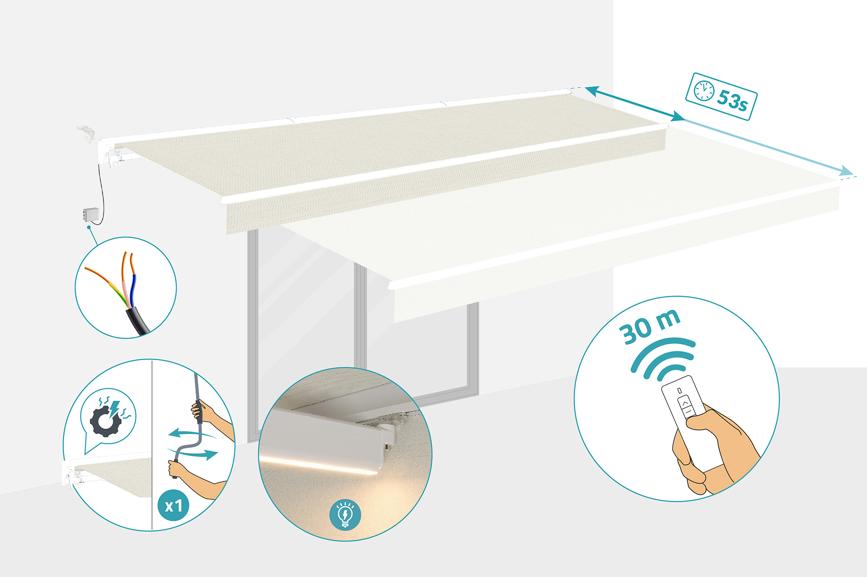 53s

30 m

x1