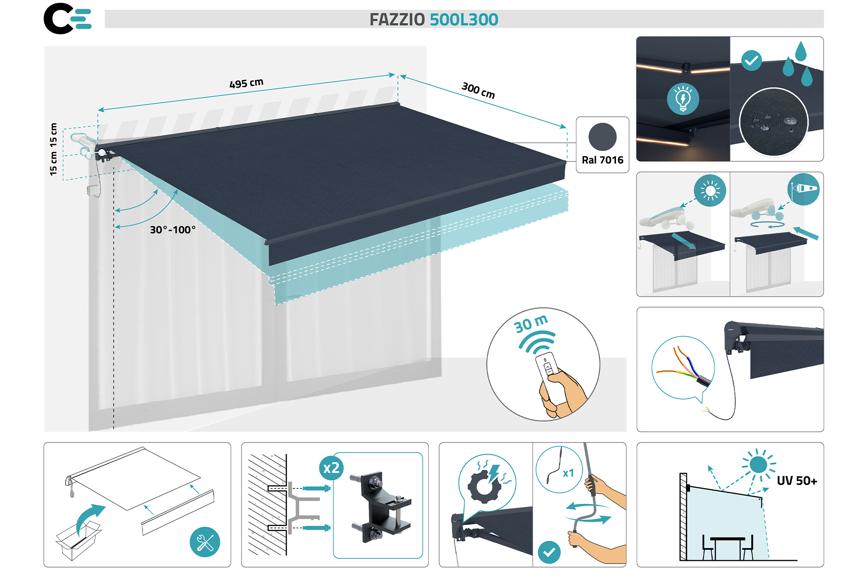 FAZZIO 500L300

495 cm

300 cm

15 cm 15 cm

30°-100°

Ral 7016

30 m

x2

x1

UV 50+