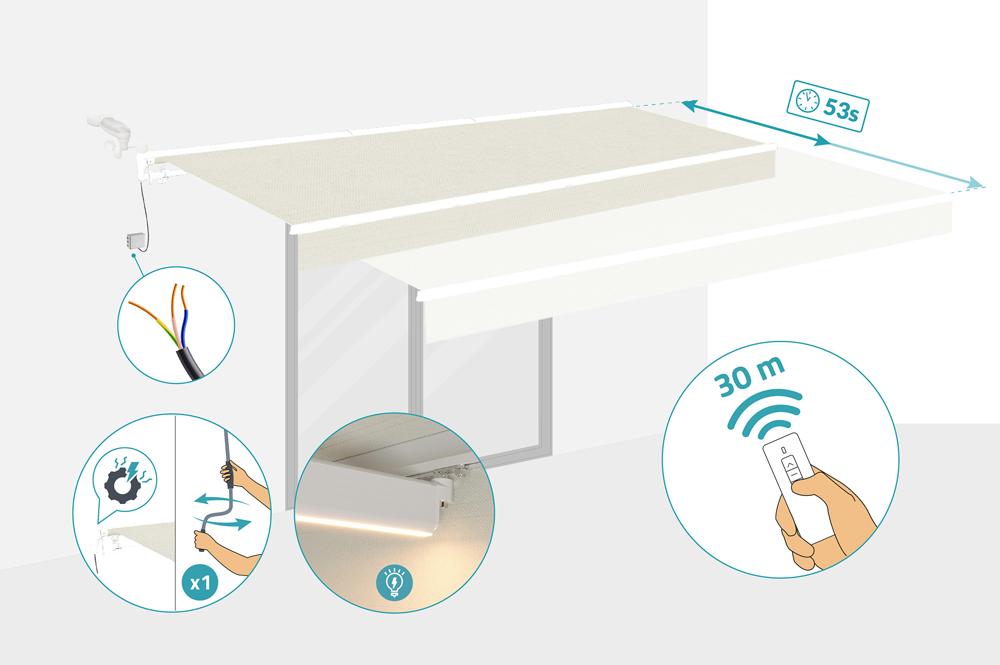 53s

30 m

x1