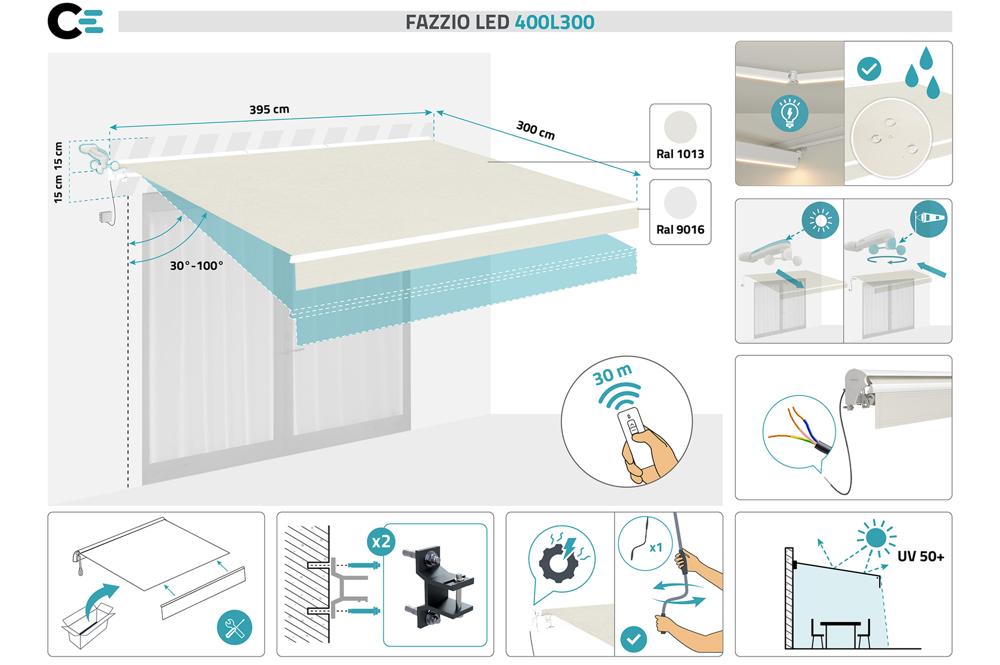 FAZZIO LED 400L300

395 cm

300 cm

15 cm 15 cm

30°-100°

Ral 1013

Ral 9016

30 m

x2

x1

UV 50+