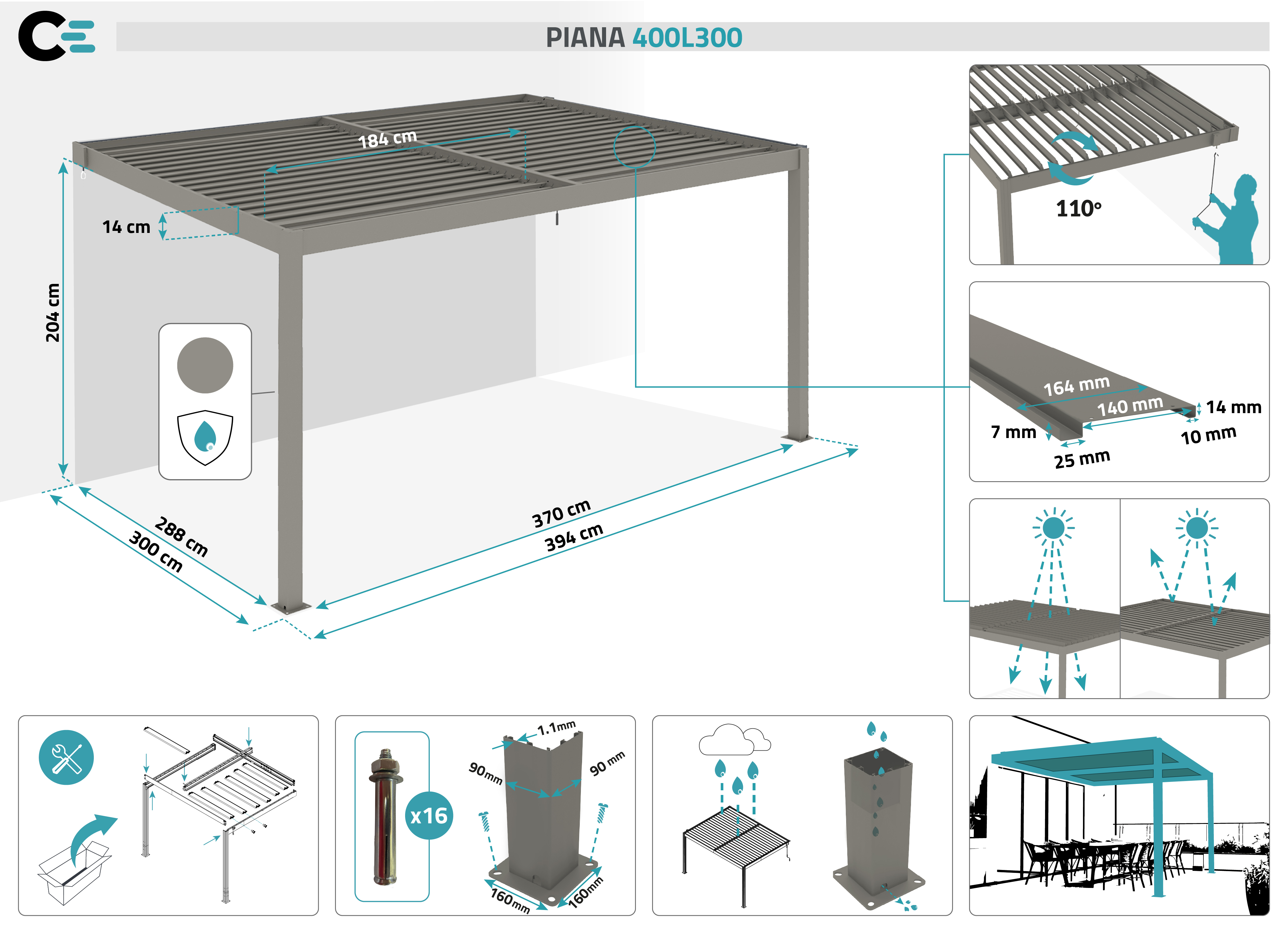 PIANA 400L300

184 cm

14 cm

204 cm

288 cm
300 cm

370 cm
394 cm

110°

164 mm
140 mm
14 mm
7 mm
10 mm
25 mm

x16

1.1mm
90mm
90 mm
160mm
160mm