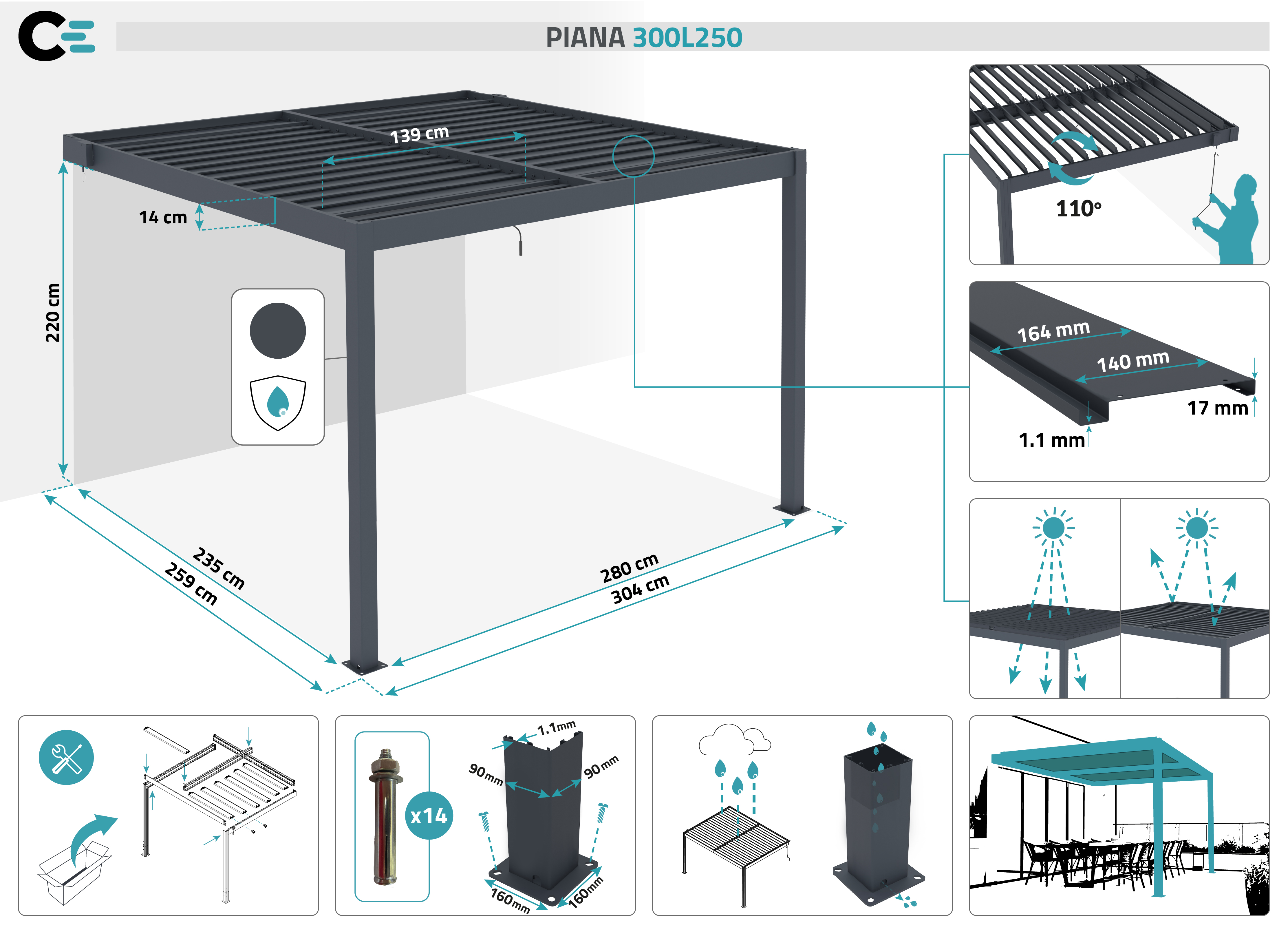 PIANA 300L250

139 cm

14 cm

220 cm

235 cm
259 cm

280 cm
304 cm

110°

164 mm
140 mm
17 mm
1.1 mm

x14

1.1mm
90mm
90mm
160mm
160mm