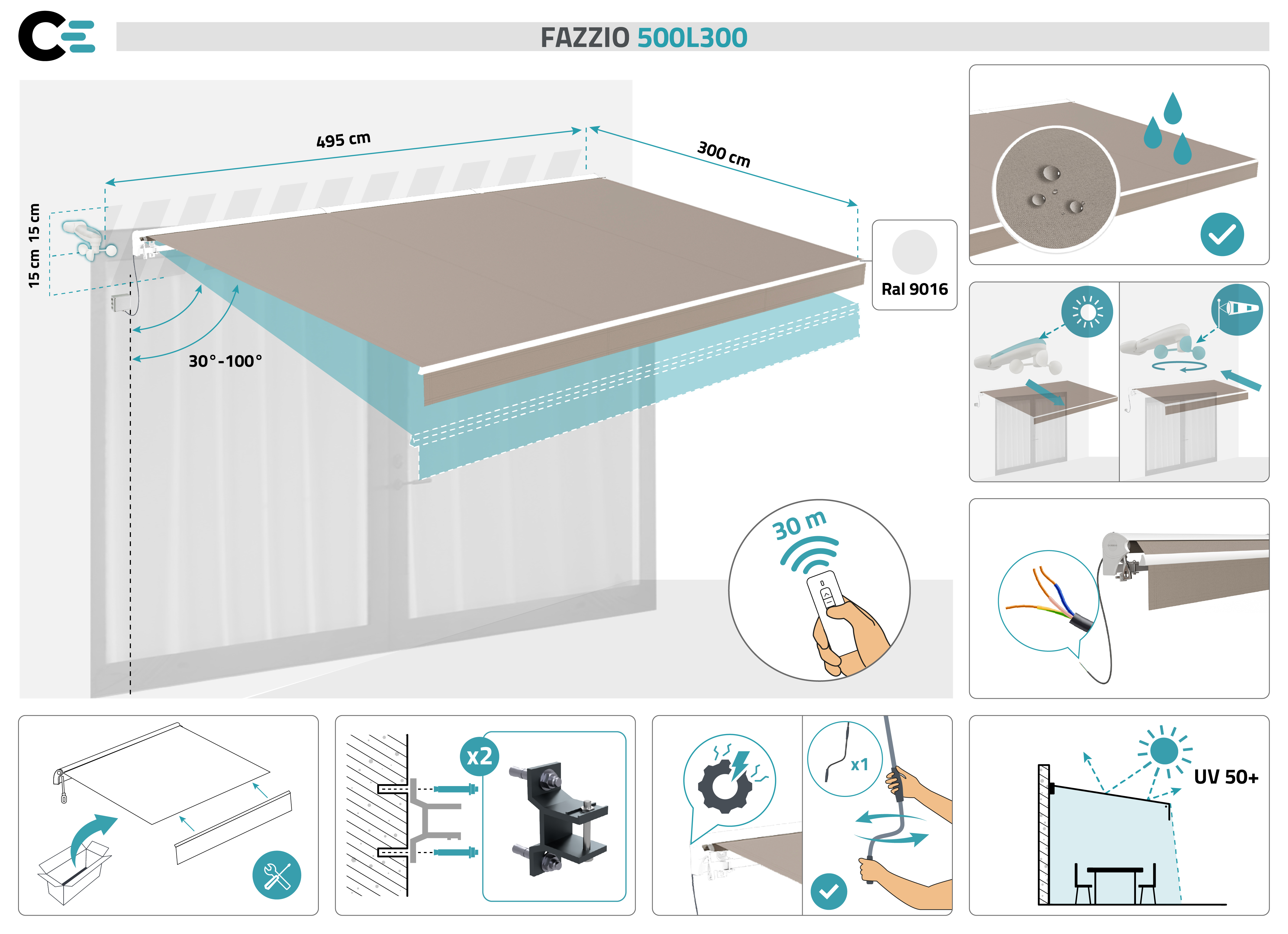 FAZZIO 500L300

495 cm

300 cm

15 cm 15 cm

30°-100°

Ral 9016

30 m

x2

x1

UV 50+