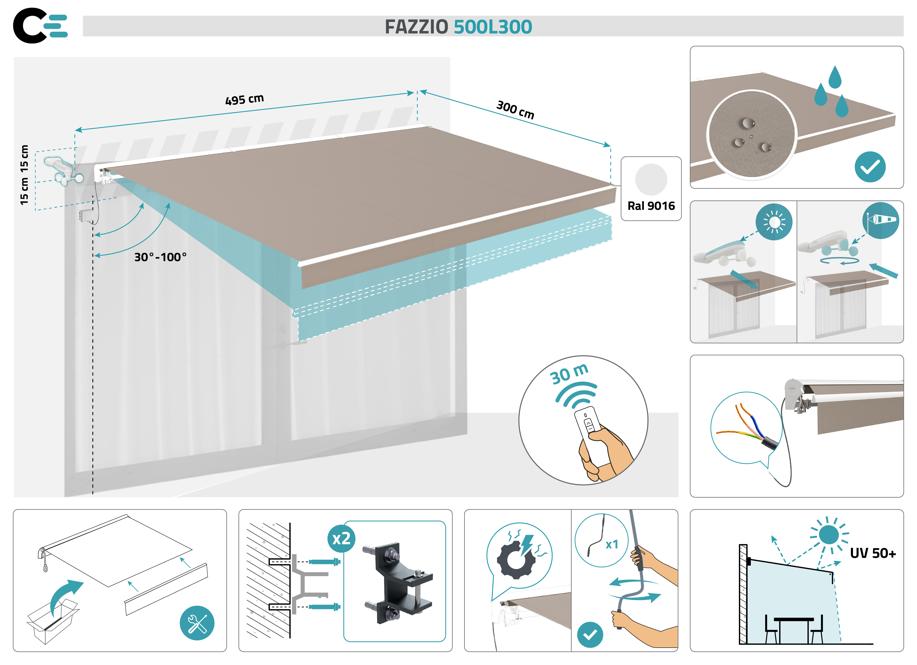 FAZZIO 500L300

495 cm

300 cm

15 cm 15 cm

30°-100°

Ral 9016

30 m

x2

x1

UV 50+