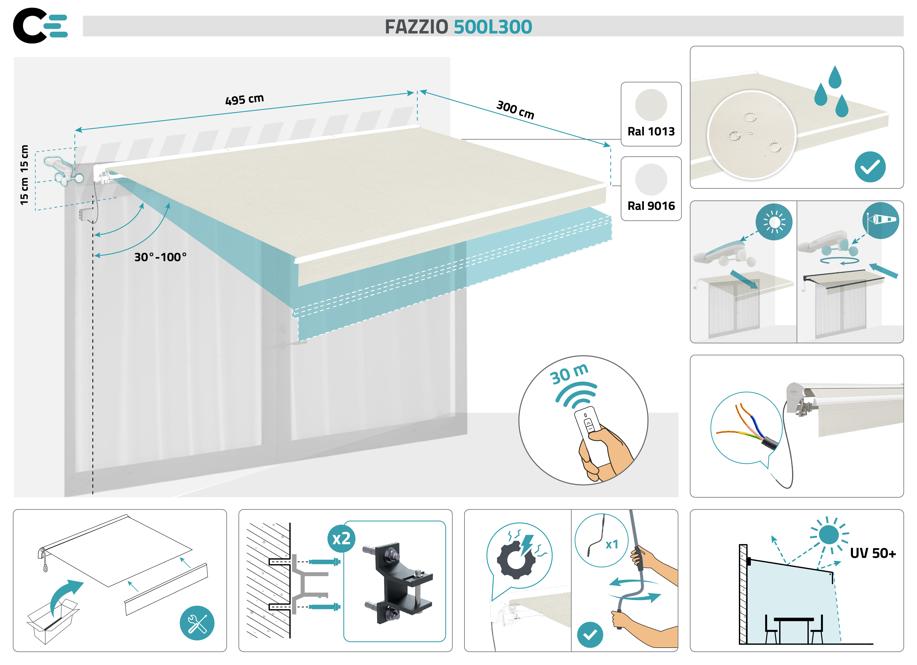 FAZZIO 500L300

495 cm

300 cm

15 cm 15 cm

30°-100°

Ral 1013

Ral 9016

30 m

x2

x1

UV 50+