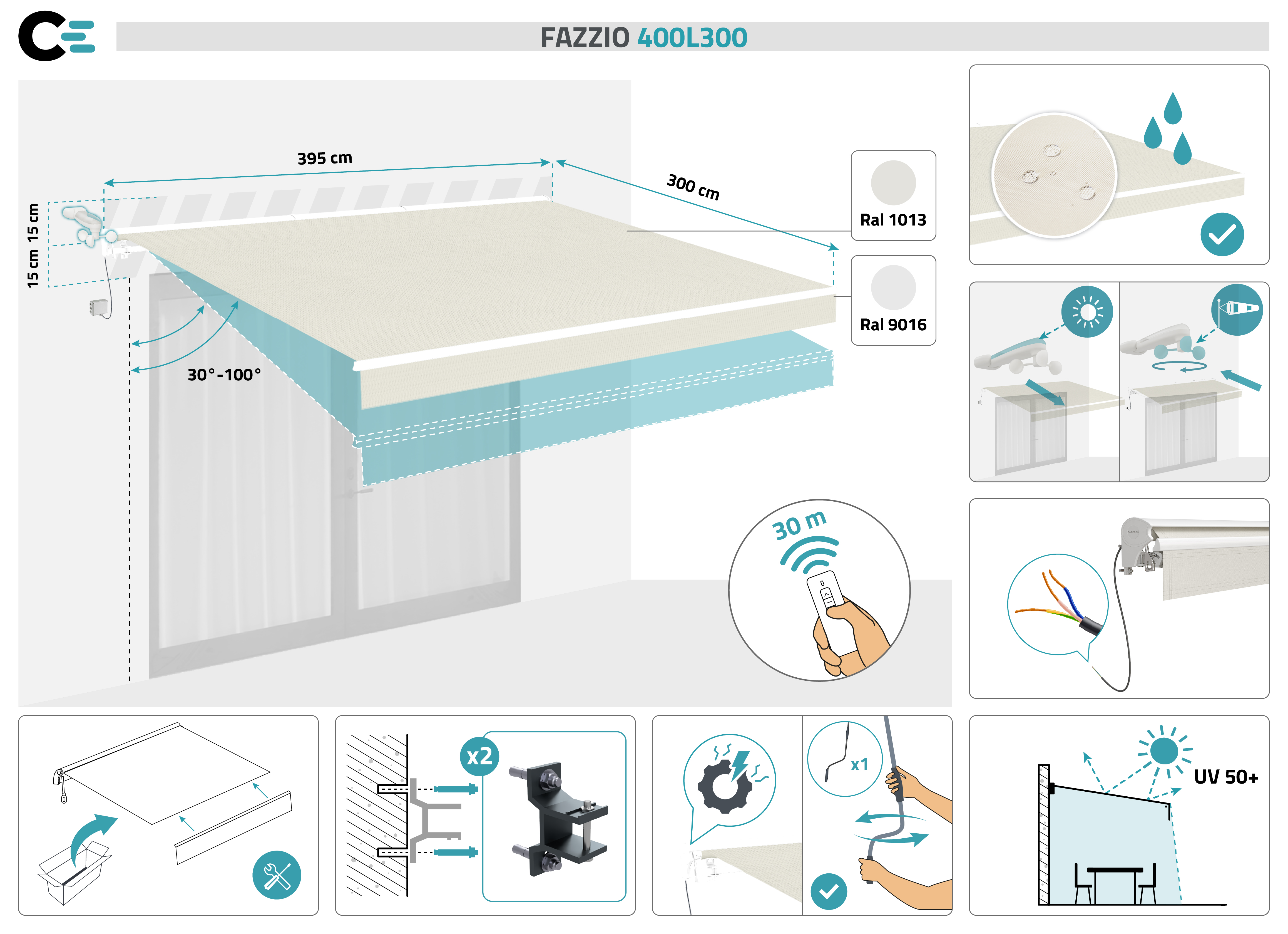 FAZZIO 400L300

395 cm

300 cm

15 cm 15 cm

30°-100°

Ral 1013

Ral 9016

30 m

x2

x1

UV 50+