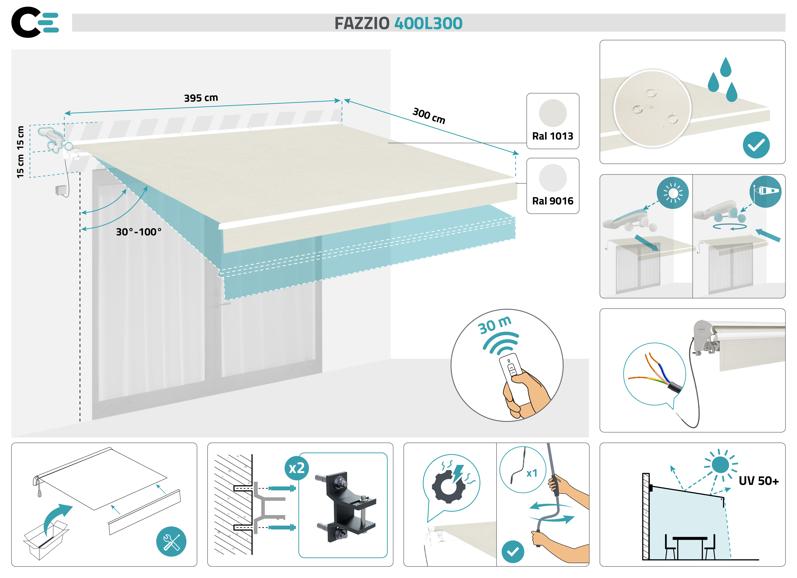 FAZZIO 400L300

395 cm
300 cm
15 cm 15 cm
30°-100°
Ral 1013
Ral 9016
30 m
x2
x1
UV 50+