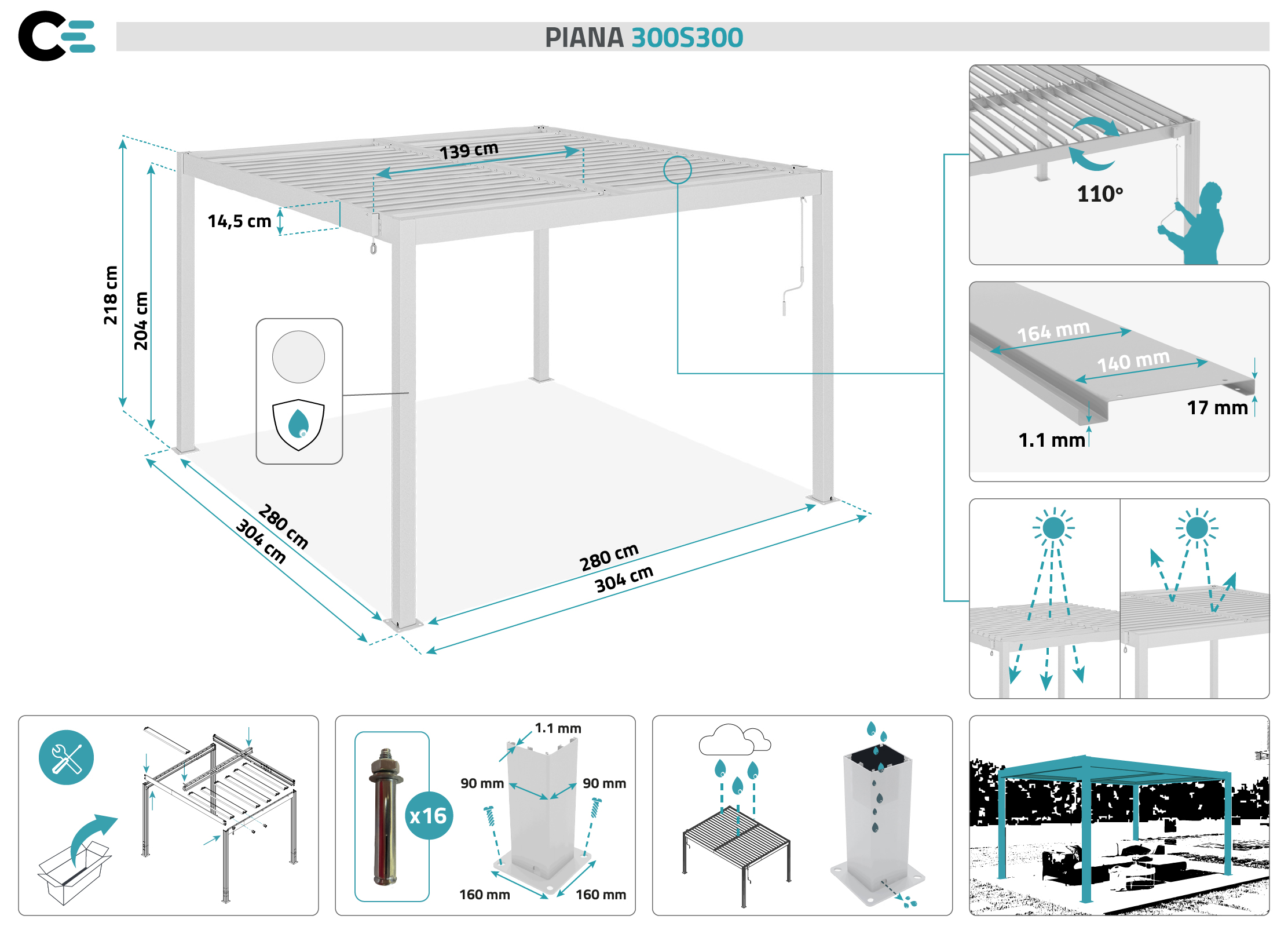 PIANA 300S300

139 cm

14,5 cm

218 cm

204 cm

280 cm
304 cm

280 cm
304 cm

110°

164 mm
140 mm
17 mm
1.1 mm

x16

1.1 mm
90 mm
90 mm
160 mm
160 mm