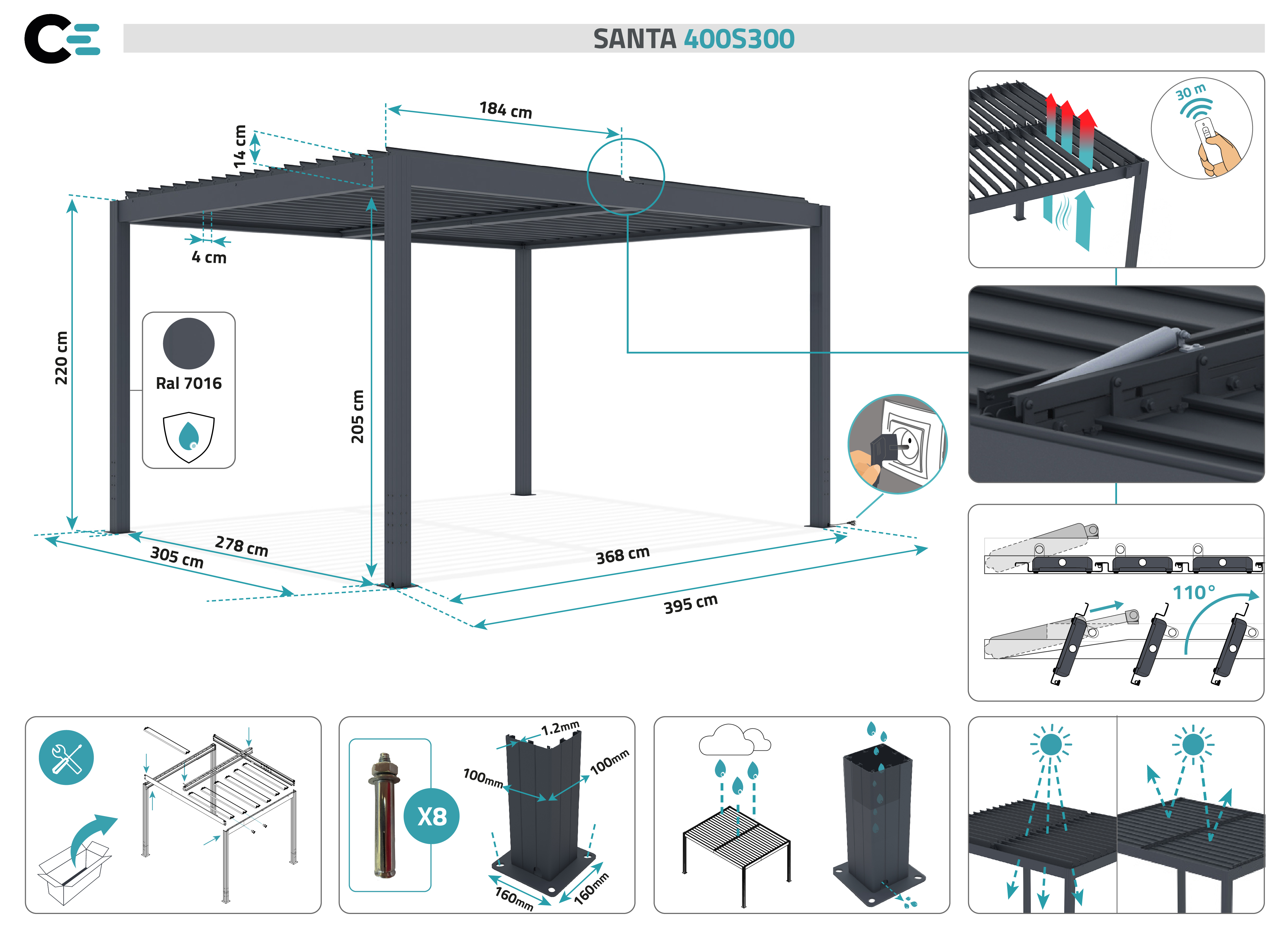 SANTA 400S300

184 cm

14 cm

4 cm

220 cm

Ral 7016

205 cm

278 cm

305 cm

368 cm

395 cm

30 m

110°

X8

1.2mm

100mm

100mm

160mm

160mm