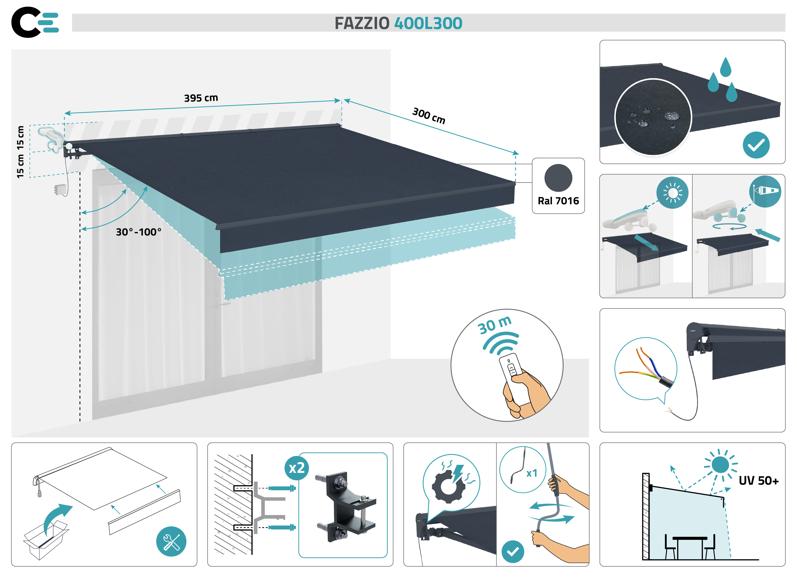 FAZZIO 400L300

395 cm

300 cm

15 cm 15 cm

30°-100°

Ral 7016

30 m

x2

x1

UV 50+